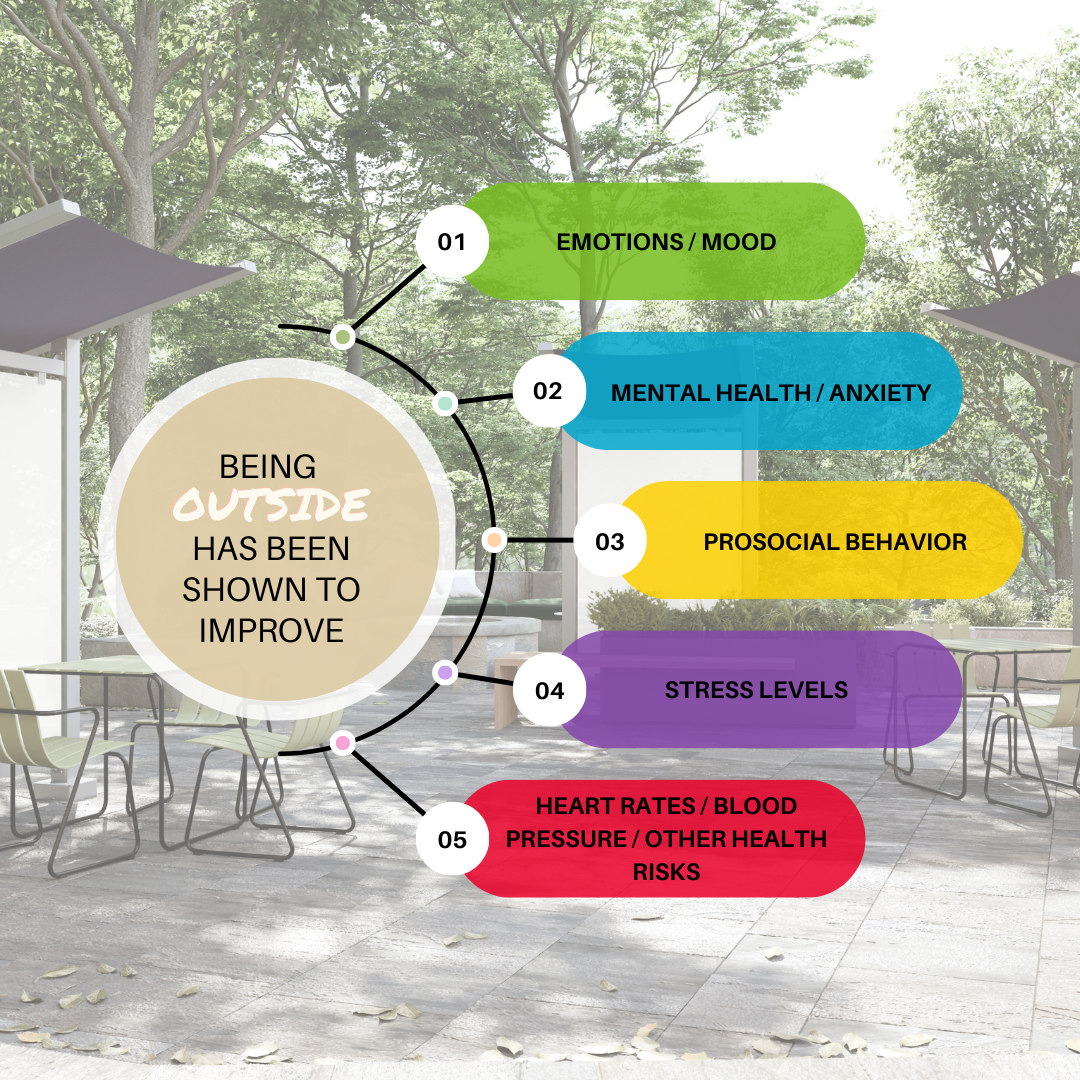 BEING OUTSIDE HAS BEEN SHOWN TO IMPROVE

01 EMOTIONS / MOOD

02 MENTAL HEALTH / ANXIETY

03 PROSOCIAL BEHAVIOR

04 STRESS LEVELS

05 HEART RATES / BLOOD PRESSURE / OTHER HEALTH RISKS